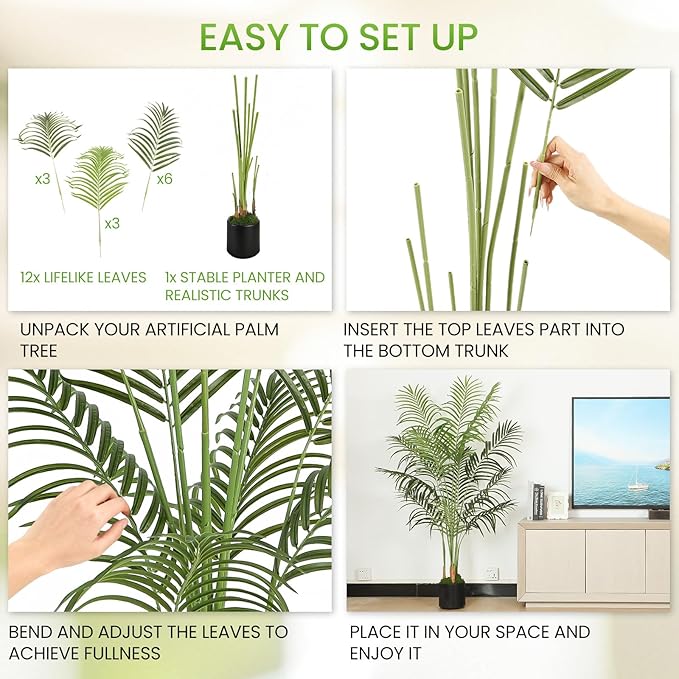 EASY TO SET UP

x3

x3

x6

12x LIFELIKE LEAVES

1x STABLE PLANTER AND REALISTIC TRUNKS

UNPACK YOUR ARTIFICIAL PALM TREE

INSERT THE TOP LEAVES PART INTO THE BOTTOM TRUNK

BEND AND ADJUST THE LEAVES TO ACHIEVE FULLNESS

PLACE IT IN YOUR SPACE AND ENJOY IT