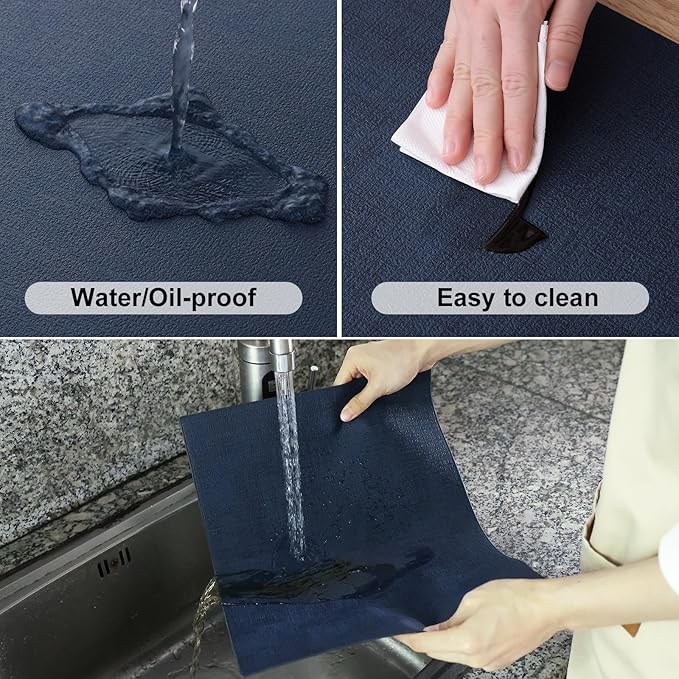 Water/Oil-proof

Easy to clean