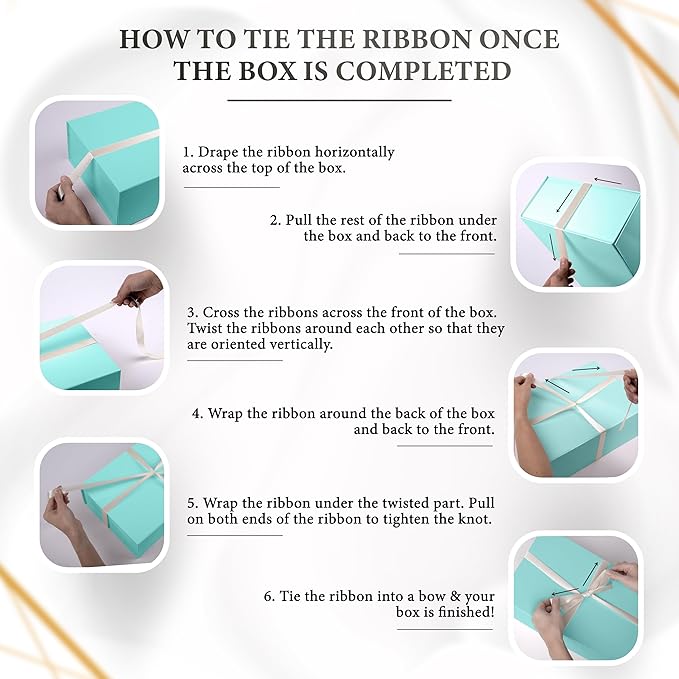 HOW TO TIE THE RIBBON ONCE THE BOX IS COMPLETED

1. Drape the ribbon horizontally across the top of the box.

2. Pull the rest of the ribbon under the box and back to the front.

3. Cross the ribbons across the front of the box. Twist the ribbons around each other so that they are oriented vertically.

4. Wrap the ribbon around the back of the box and back to the front.

5. Wrap the ribbon under the twisted part. Pull on both ends of the ribbon to tighten the knot.

6. Tie the ribbon into a bow & your box is finished!