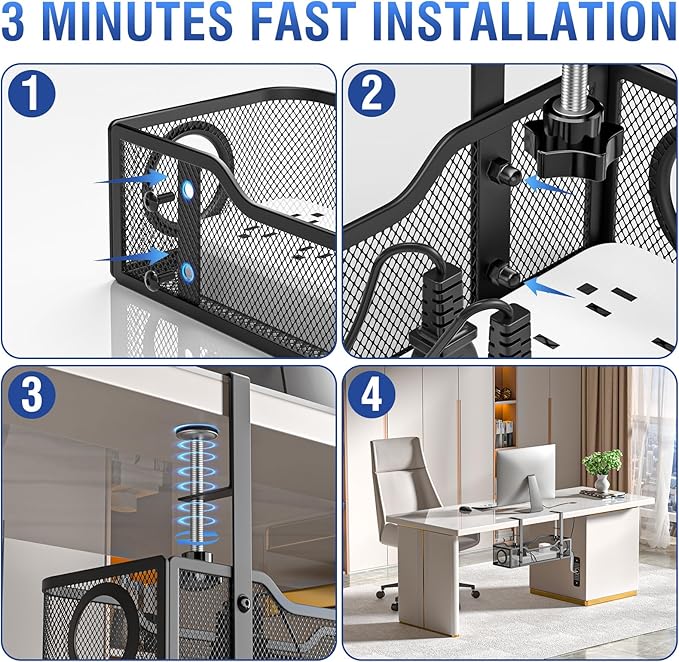 3 MINUTES FAST INSTALLATION

1

2

3

4