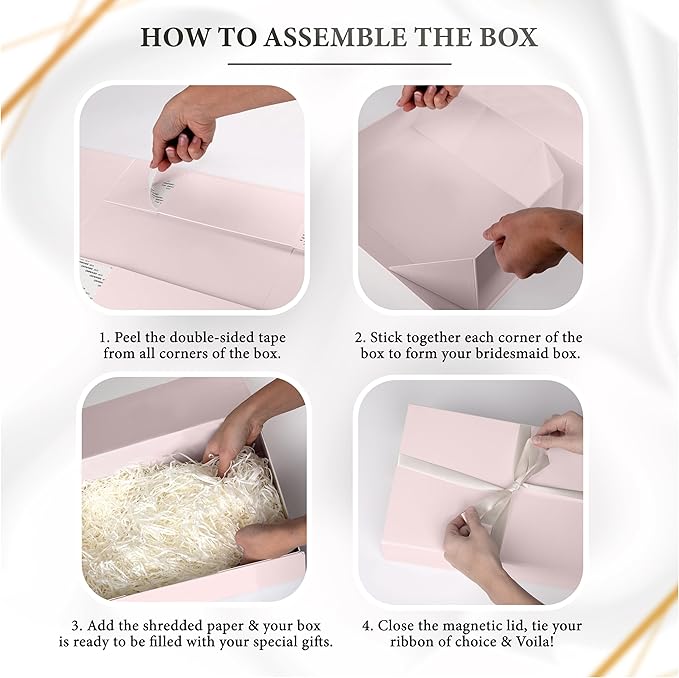 HOW TO ASSEMBLE THE BOX

1. Peel the double-sided tape from all corners of the box.

2. Stick together each corner of the box to form your bridesmaid box.

3. Add the shredded paper & your box is ready to be filled with your special gifts.

4. Close the magnetic lid, tie your ribbon of choice & Voila!