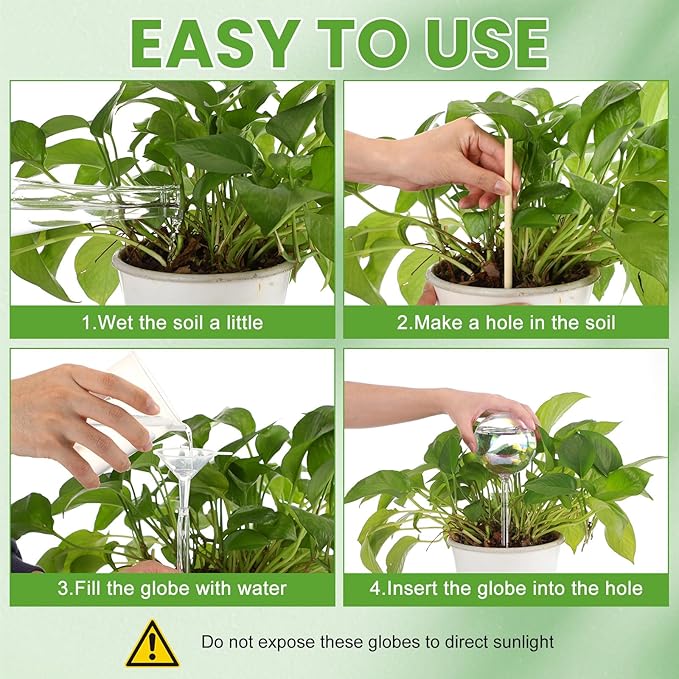 EASY TO USE

1.Wet the soil a little

2.Make a hole in the soil

3.Fill the globe with water

4.Insert the globe into the hole

Do not expose these globes to direct sunlight