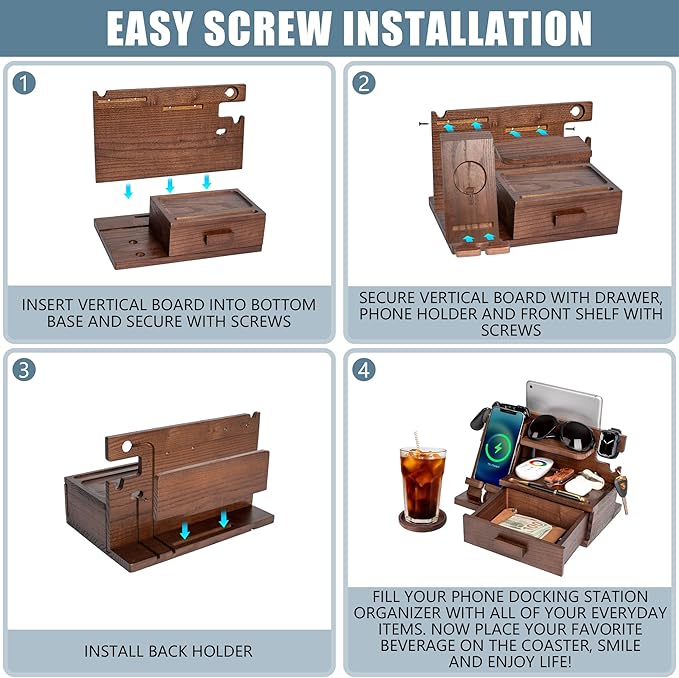 EASY SCREW INSTALLATION

1

INSERT VERTICAL BOARD INTO BOTTOM BASE AND SECURE WITH SCREWS

2

SECURE VERTICAL BOARD WITH DRAWER, PHONE HOLDER AND FRONT SHELF WITH SCREWS

3

INSTALL BACK HOLDER

4

FILL YOUR PHONE DOCKING STATION ORGANIZER WITH ALL OF YOUR EVERYDAY ITEMS. NOW PLACE YOUR FAVORITE BEVERAGE ON THE COASTER, SMILE AND ENJOY LIFE!