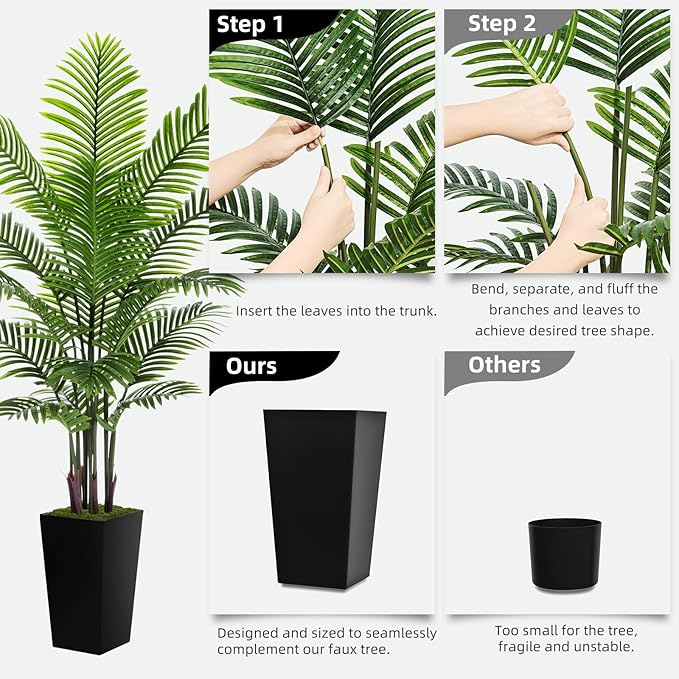 Step 1

Insert the leaves into the trunk.

Step 2

Bend, separate, and fluff the branches and leaves to achieve desired tree shape.

Ours

Designed and sized to seamlessly complement our faux tree.

Others

Too small for the tree, fragile and unstable.