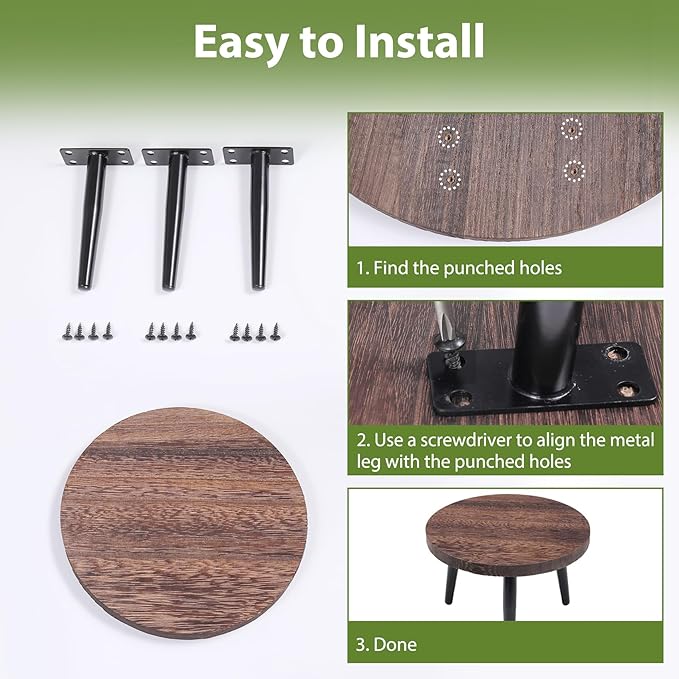 Easy to Install

1. Find the punched holes

2. Use a screwdriver to align the metal leg with the punched holes

3. Done