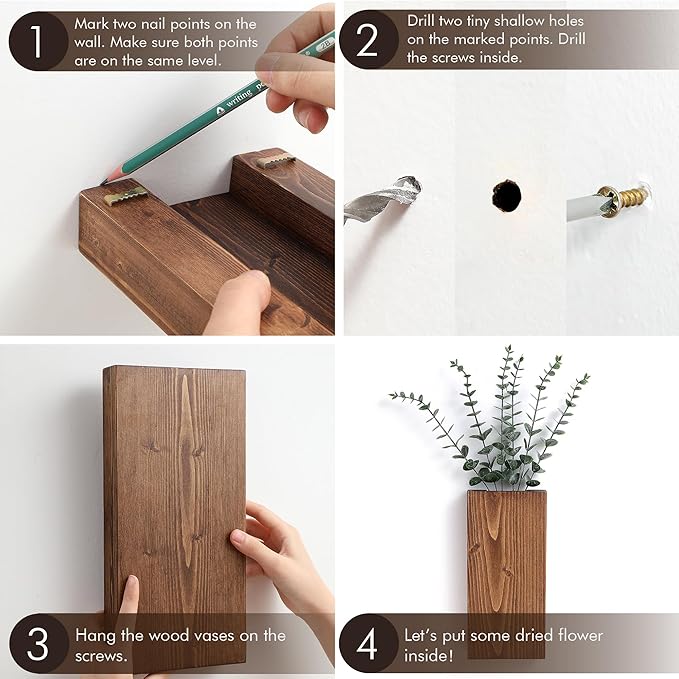 1
Mark two nail points on the wall. Make sure both points are on the same level.

writing 2B

2
Drill two tiny shallow holes on the marked points. Drill the screws inside.

3
Hang the wood vases on the screws.

4
Let's put some dried flower inside!