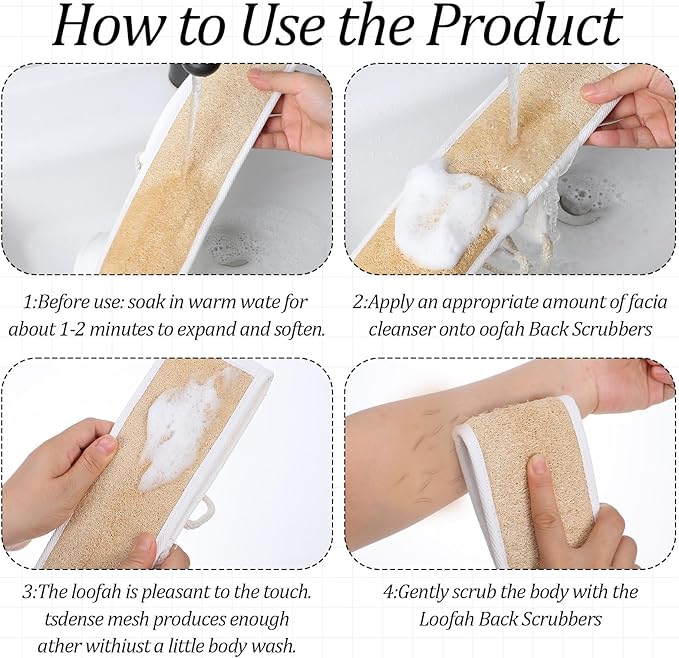 How to Use the Product

1:Before use: soak in warm wate for about 1-2 minutes to expand and soften.

2:Apply an appropriate amount of facia cleanser onto oofah Back Scrubbers

3:The loofah is pleasant to the touch. tsdense mesh produces enough ather withiust a little body wash.

4:Gently scrub the body with the Loofah Back Scrubbers