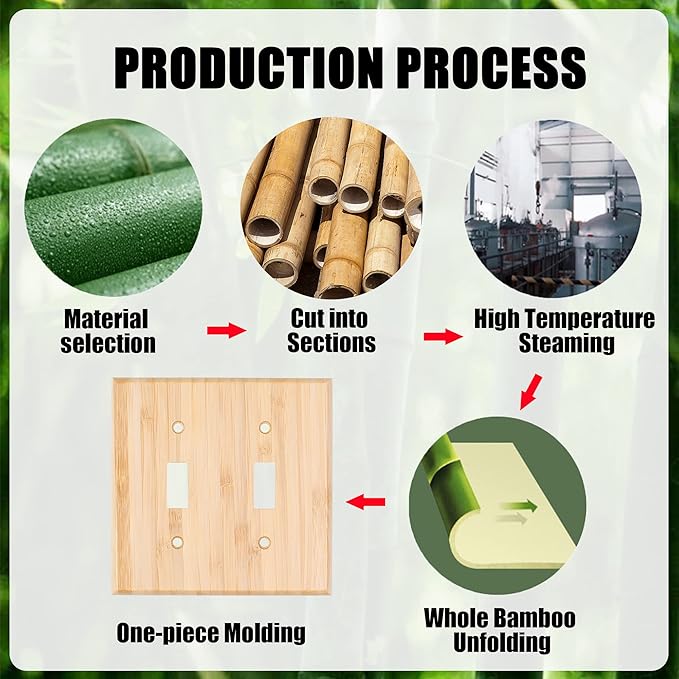 PRODUCTION PROCESS

Material selection

Cut into Sections

High Temperature Steaming

Whole Bamboo Unfolding

One-piece Molding