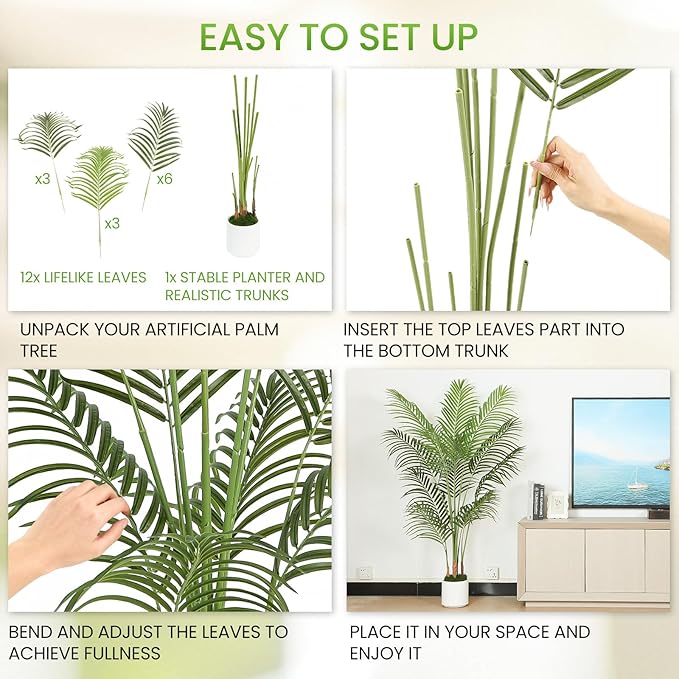 EASY TO SET UP

x3

x3

x6

12x LIFELIKE LEAVES

1x STABLE PLANTER AND REALISTIC TRUNKS

UNPACK YOUR ARTIFICIAL PALM TREE

INSERT THE TOP LEAVES PART INTO THE BOTTOM TRUNK

BEND AND ADJUST THE LEAVES TO ACHIEVE FULLNESS

PLACE IT IN YOUR SPACE AND ENJOY IT