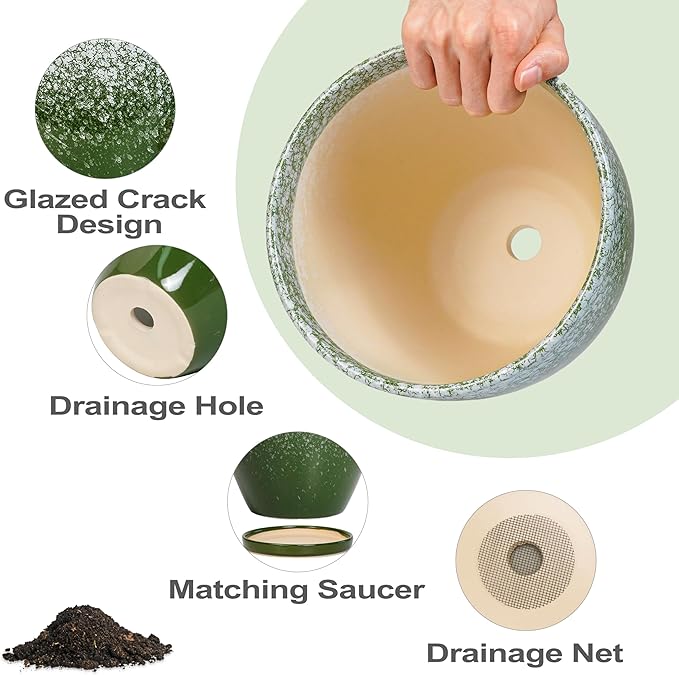 Glazed Crack Design

Drainage Hole

Matching Saucer

Drainage Net