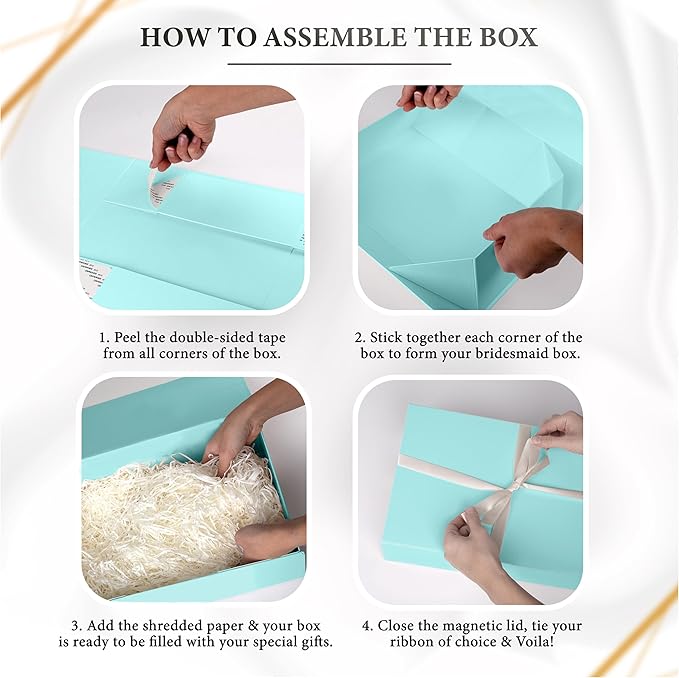 HOW TO ASSEMBLE THE BOX

1. Peel the double-sided tape from all corners of the box.

2. Stick together each corner of the box to form your bridesmaid box.

3. Add the shredded paper & your box is ready to be filled with your special gifts.

4. Close the magnetic lid, tie your ribbon of choice & Voila!