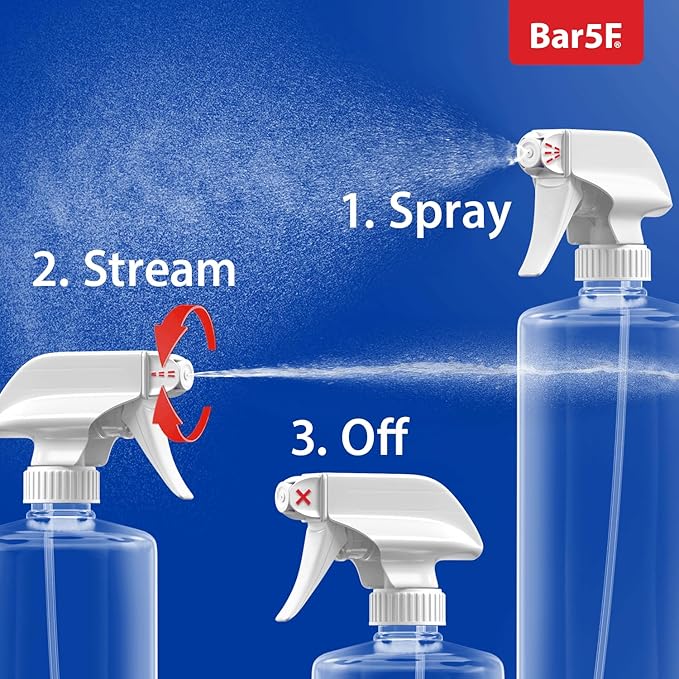 Bar5F®

1. Spray

2. Stream

3. Off