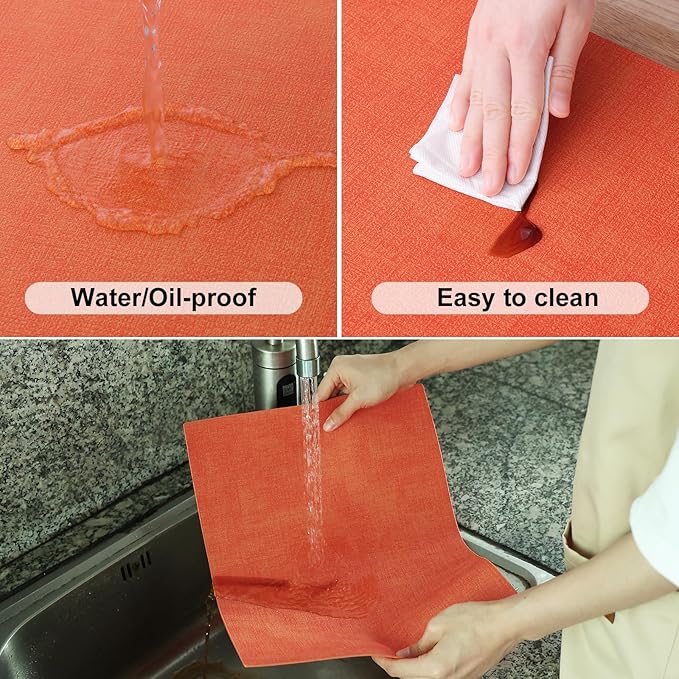 Water/Oil-proof

Easy to clean