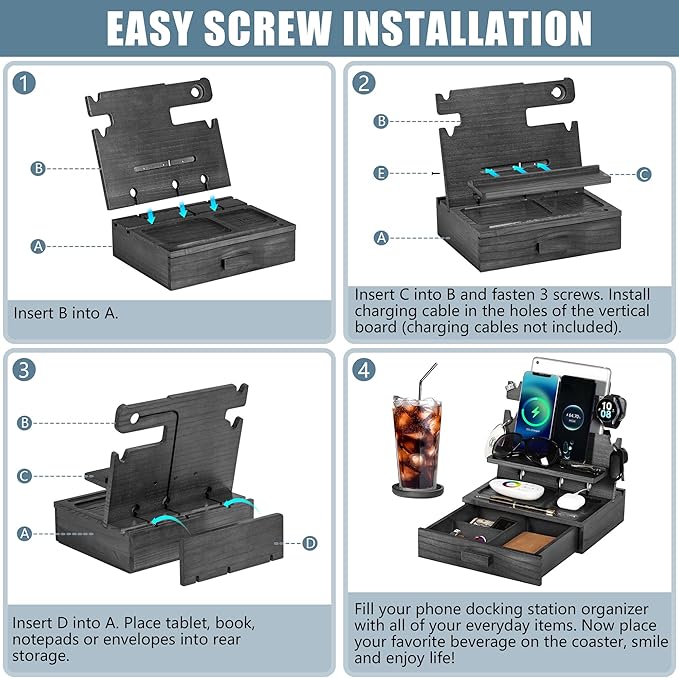 EASY SCREW INSTALLATION

1

B

A

Insert B into A.

2

B

E

C

A

Insert C into B and fasten 3 screws. Install charging cable in the holes of the vertical board (charging cables not included).

3

B

C

A

D

Insert D into A. Place tablet, book, notepads or envelopes into rear storage.

4

10 08

Fill your phone docking station organizer with all of your everyday items. Now place your favorite beverage on the coaster, smile and enjoy life!