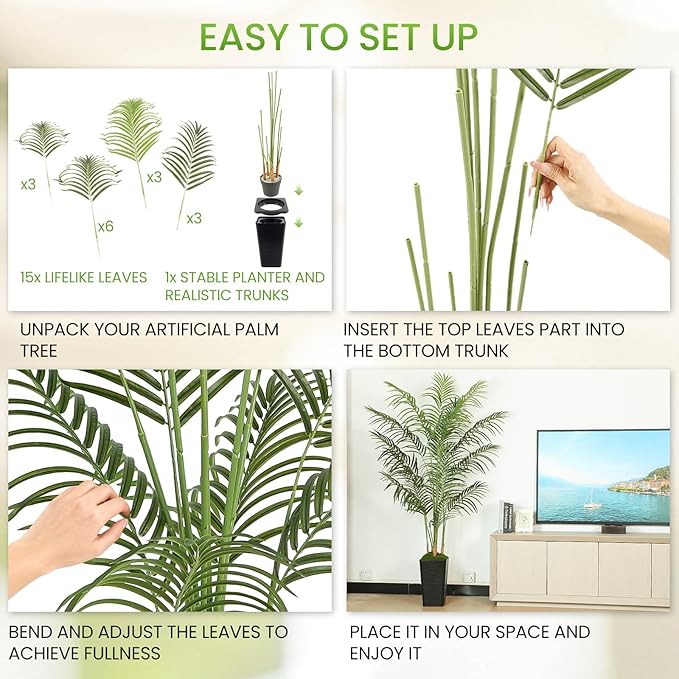 EASY TO SET UP

x3
x6
x3
x3

15x LIFELIKE LEAVES

1x STABLE PLANTER AND REALISTIC TRUNKS

UNPACK YOUR ARTIFICIAL PALM TREE

INSERT THE TOP LEAVES PART INTO THE BOTTOM TRUNK

BEND AND ADJUST THE LEAVES TO ACHIEVE FULLNESS

PLACE IT IN YOUR SPACE AND ENJOY IT