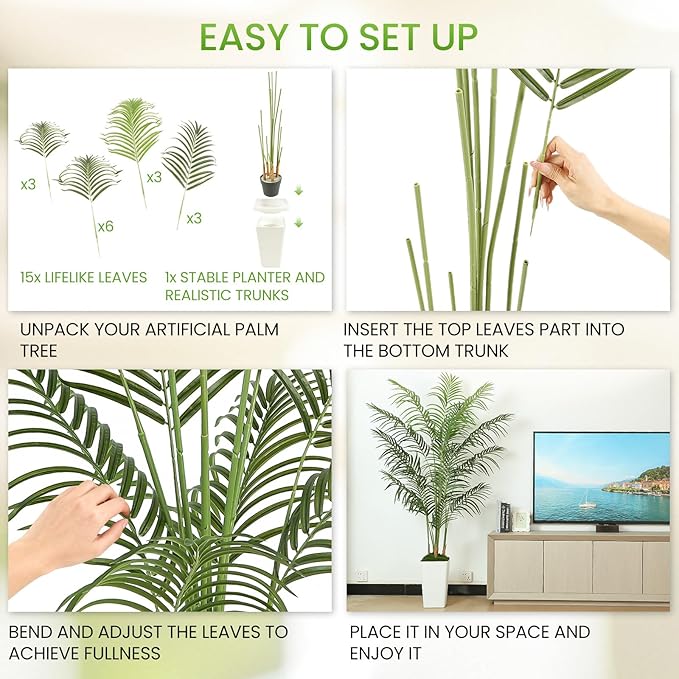 EASY TO SET UP

x3

x6

x3

x3

15x LIFELIKE LEAVES

1x STABLE PLANTER AND REALISTIC TRUNKS

UNPACK YOUR ARTIFICIAL PALM TREE

INSERT THE TOP LEAVES PART INTO THE BOTTOM TRUNK

BEND AND ADJUST THE LEAVES TO ACHIEVE FULLNESS

PLACE IT IN YOUR SPACE AND ENJOY IT