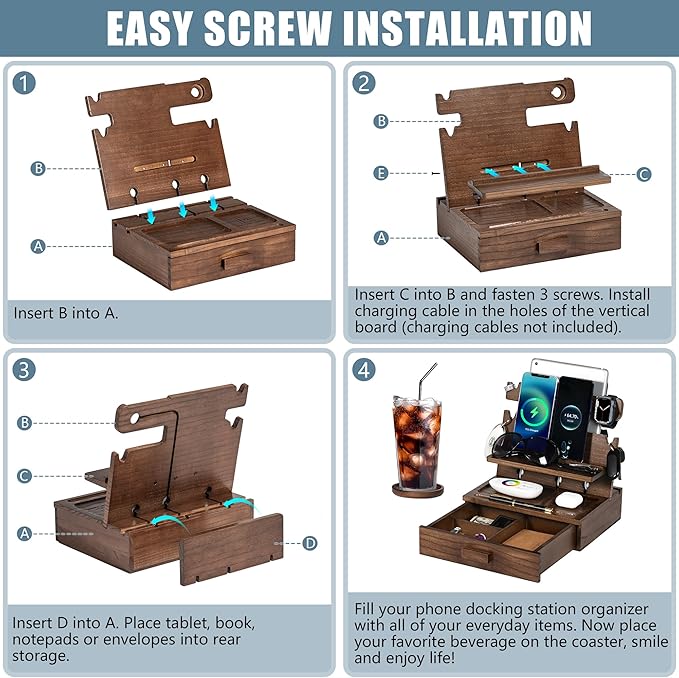 EASY SCREW INSTALLATION

1

B

A

Insert B into A.

2

B

E

C

A

Insert C into B and fasten 3 screws. Install charging cable in the holes of the vertical board (charging cables not included).

3

B

C

A

D

Insert D into A. Place tablet, book, notepads or envelopes into rear storage.

4

Fill your phone docking station organizer with all of your everyday items. Now place your favorite beverage on the coaster, smile and enjoy life!