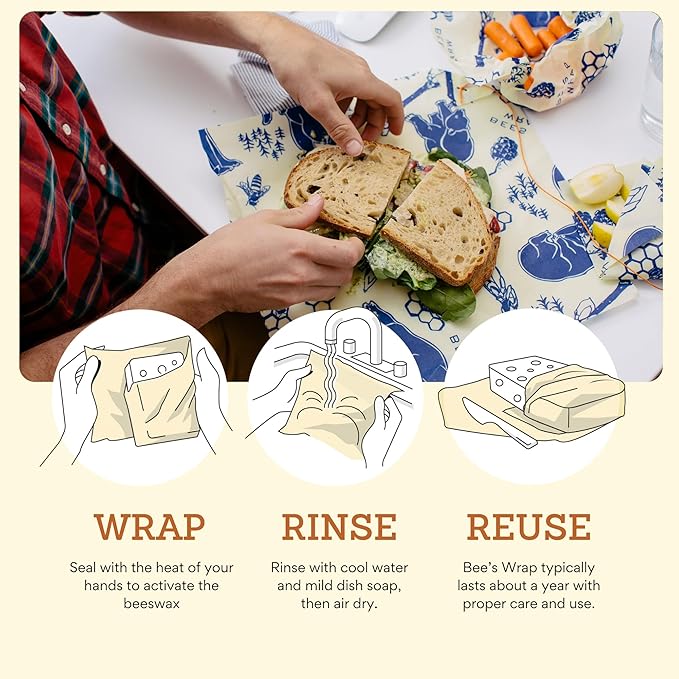 WRAP

Seal with the heat of your hands to activate the beeswax

RINSE

Rinse with cool water and mild dish soap, then air dry.

REUSE

Bee's Wrap typically lasts about a year with proper care and use.