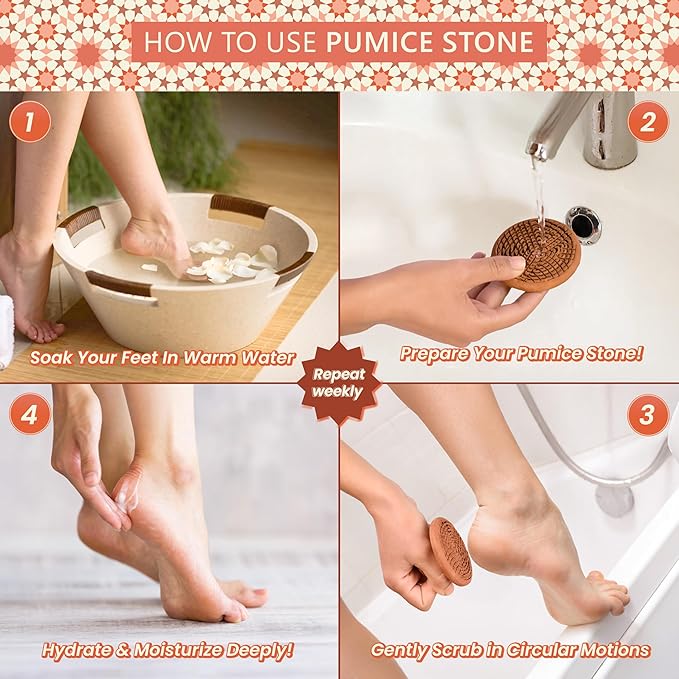 HOW TO USE PUMICE STONE

1

Soak Your Feet In Warm Water

2

Prepare Your Pumice Stone!

Repeat weekly

4

Hydrate & Moisturize Deeply!

3

Gently Scrub in Circular Motions