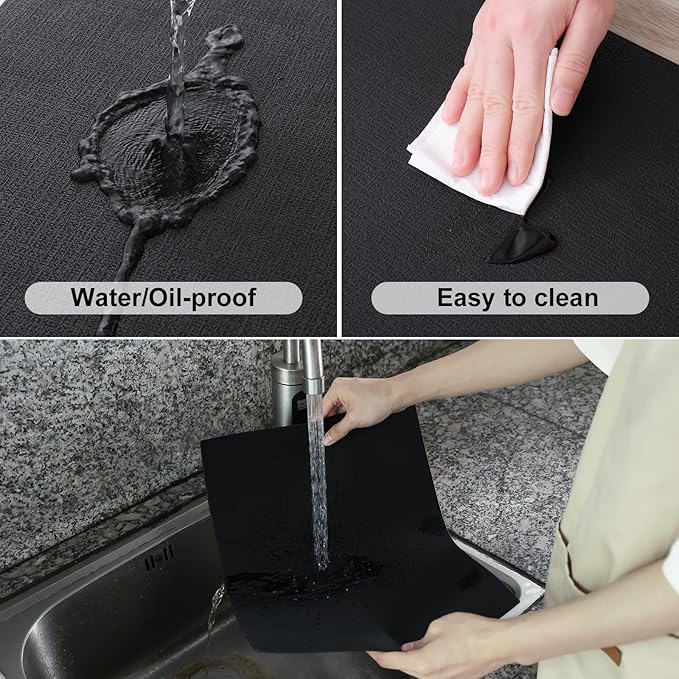 Water/Oil-proof

Easy to clean