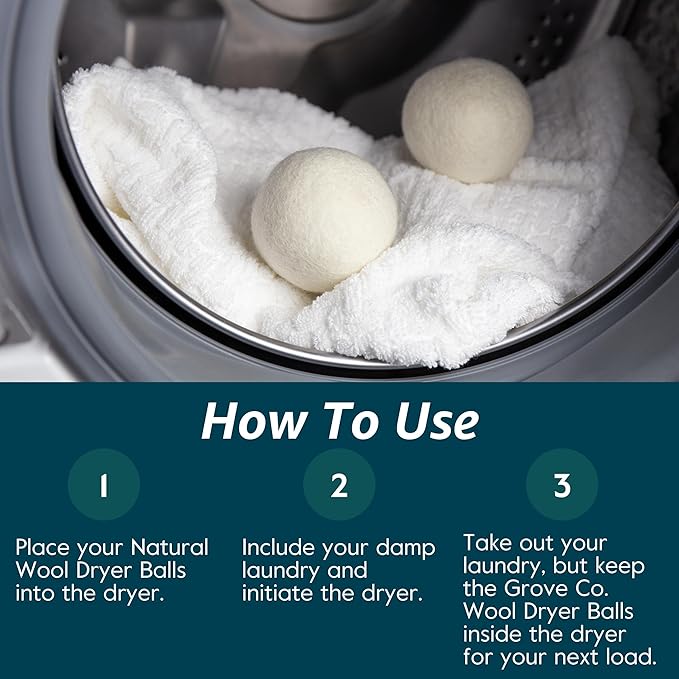 How To Use

1

Place your Natural Wool Dryer Balls into the dryer.

2

Include your damp laundry and initiate the dryer.

3

Take out your laundry, but keep the Grove Co. Wool Dryer Balls inside the dryer for your next load.