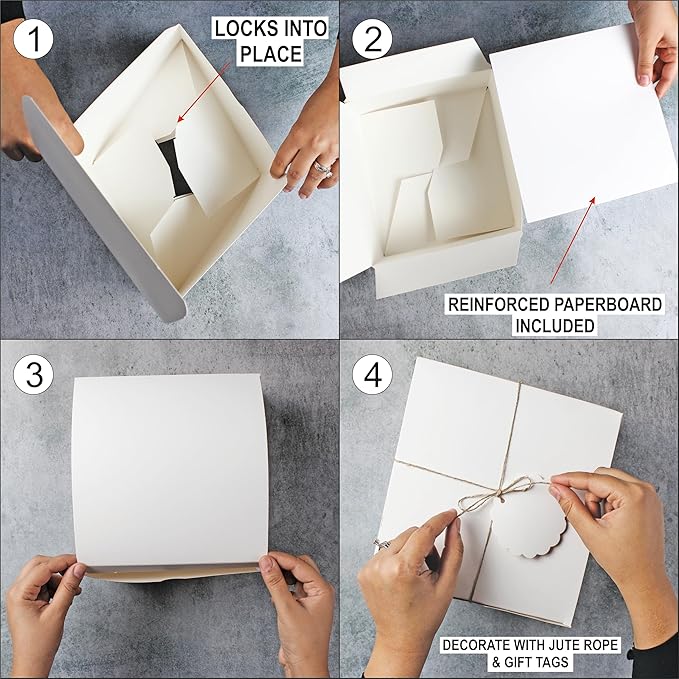 1

LOCKS INTO PLACE

2

REINFORCED PAPERBOARD INCLUDED

3

4

DECORATE WITH JUTE ROPE & GIFT TAGS