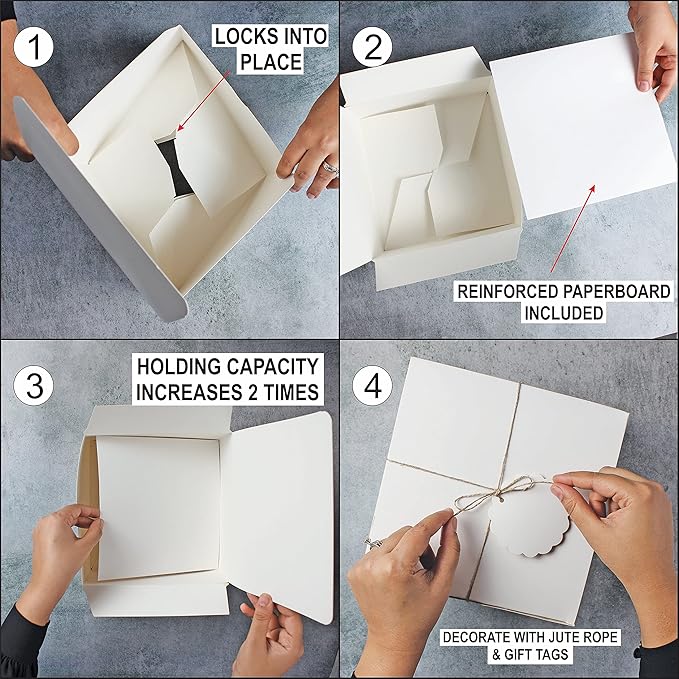 1

LOCKS INTO PLACE

2

REINFORCED PAPERBOARD INCLUDED

3

HOLDING CAPACITY INCREASES 2 TIMES

4

DECORATE WITH JUTE ROPE & GIFT TAGS